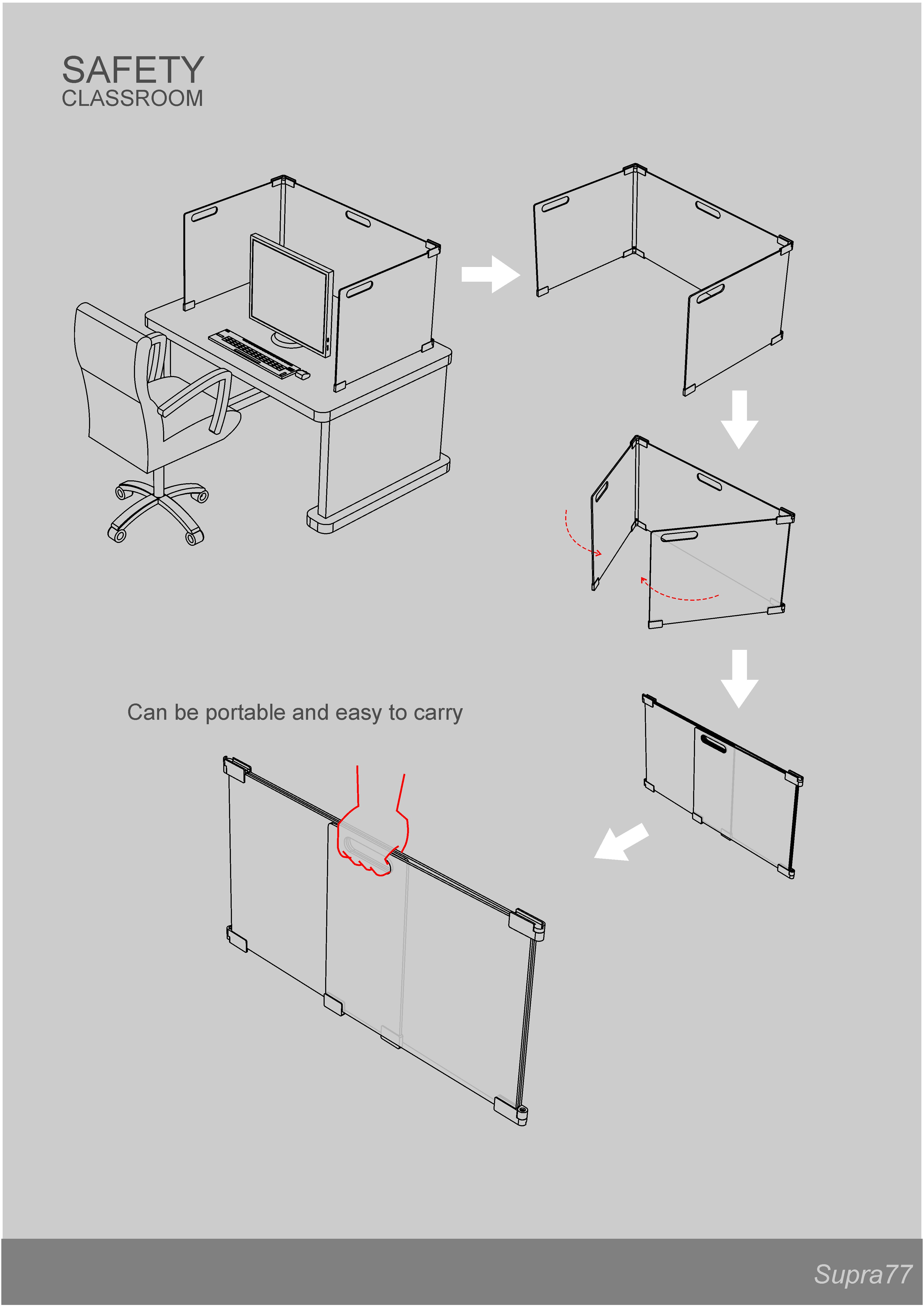 SAFETY
CLASSROOM

Can be portable and easy to carry

Supra77